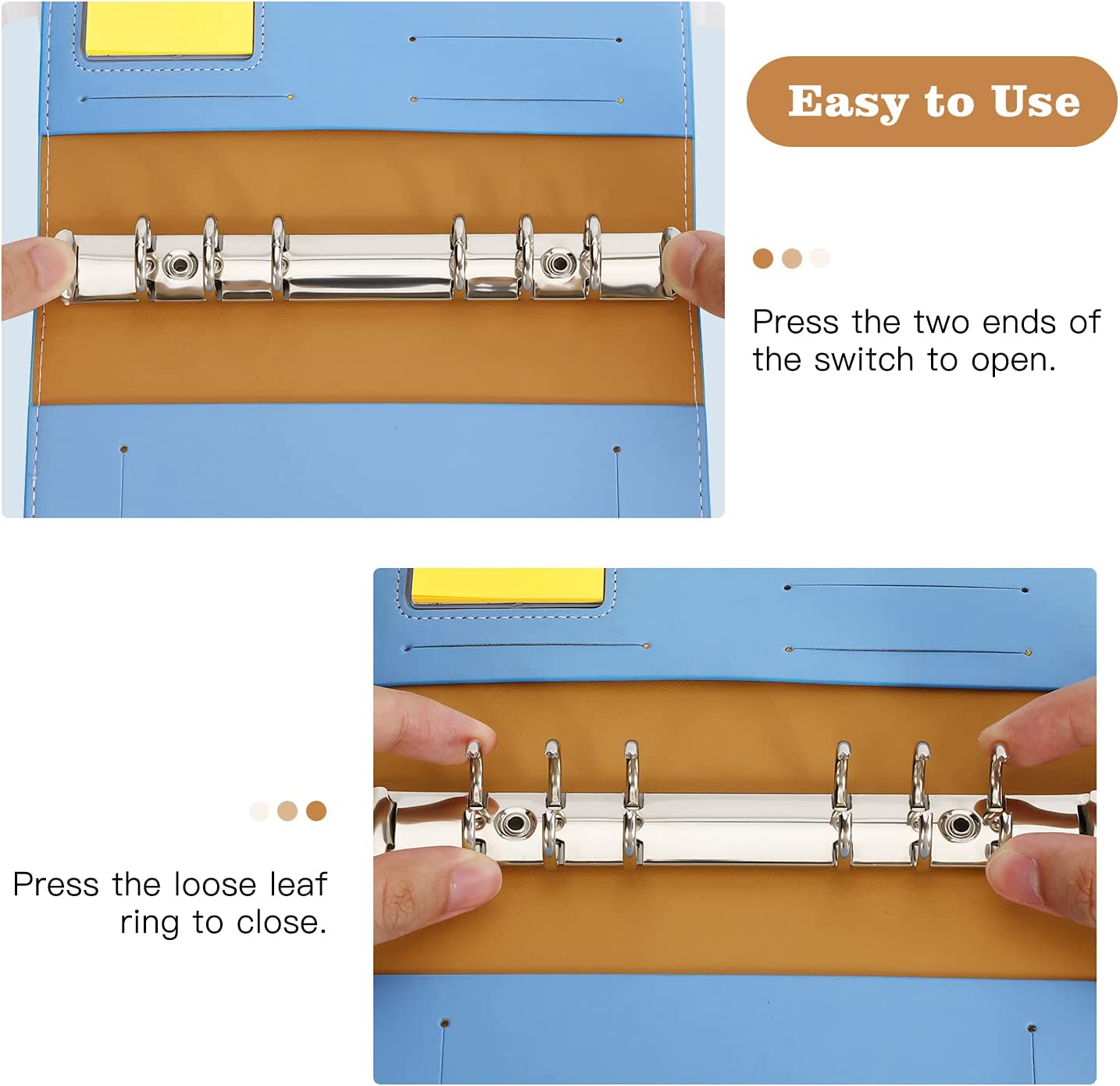 Easy to Use

Press the two ends of the switch to open.

Press the loose leaf ring to close.