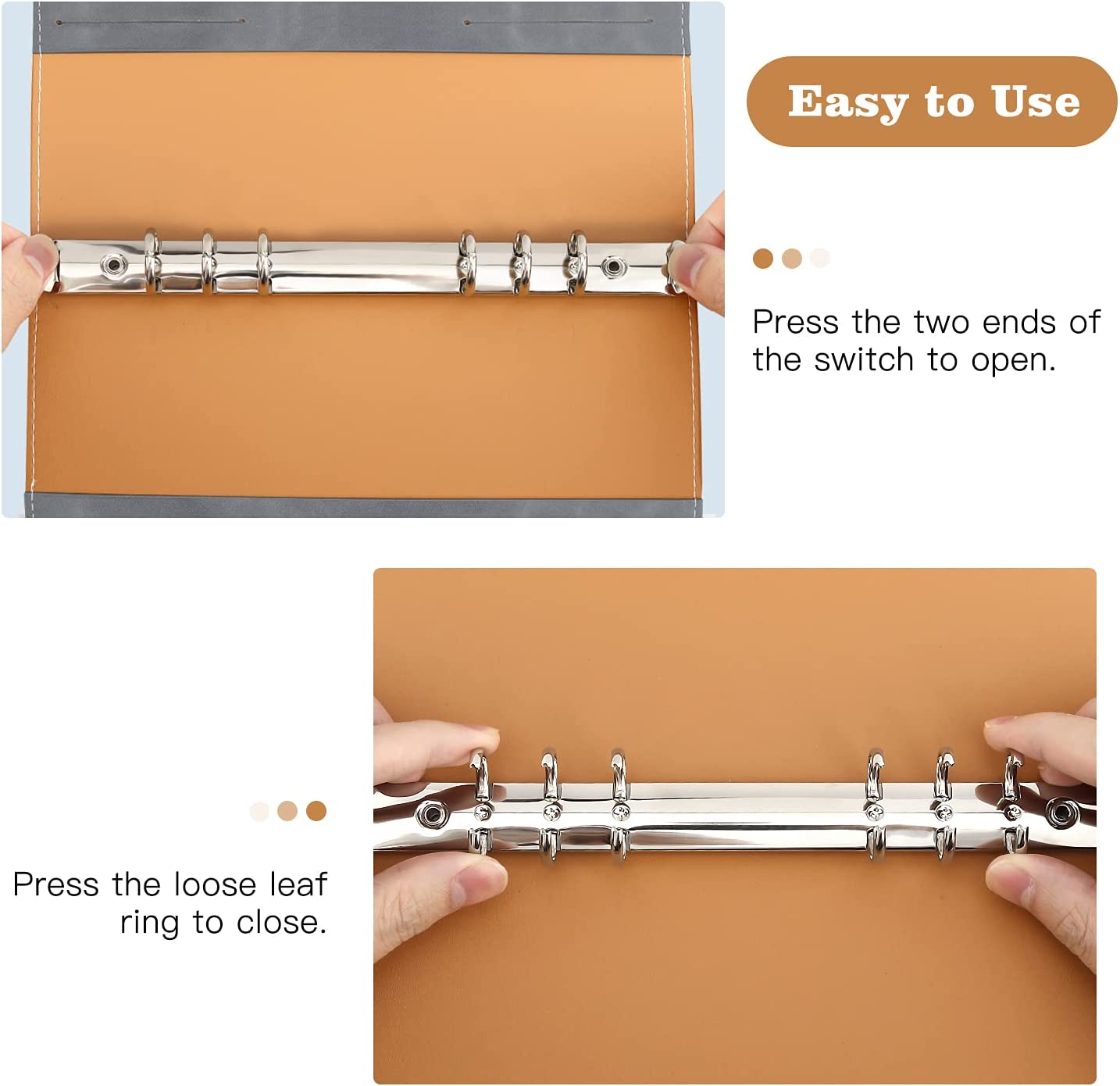 Easy to Use

Press the two ends of the switch to open.

Press the loose leaf ring to close.