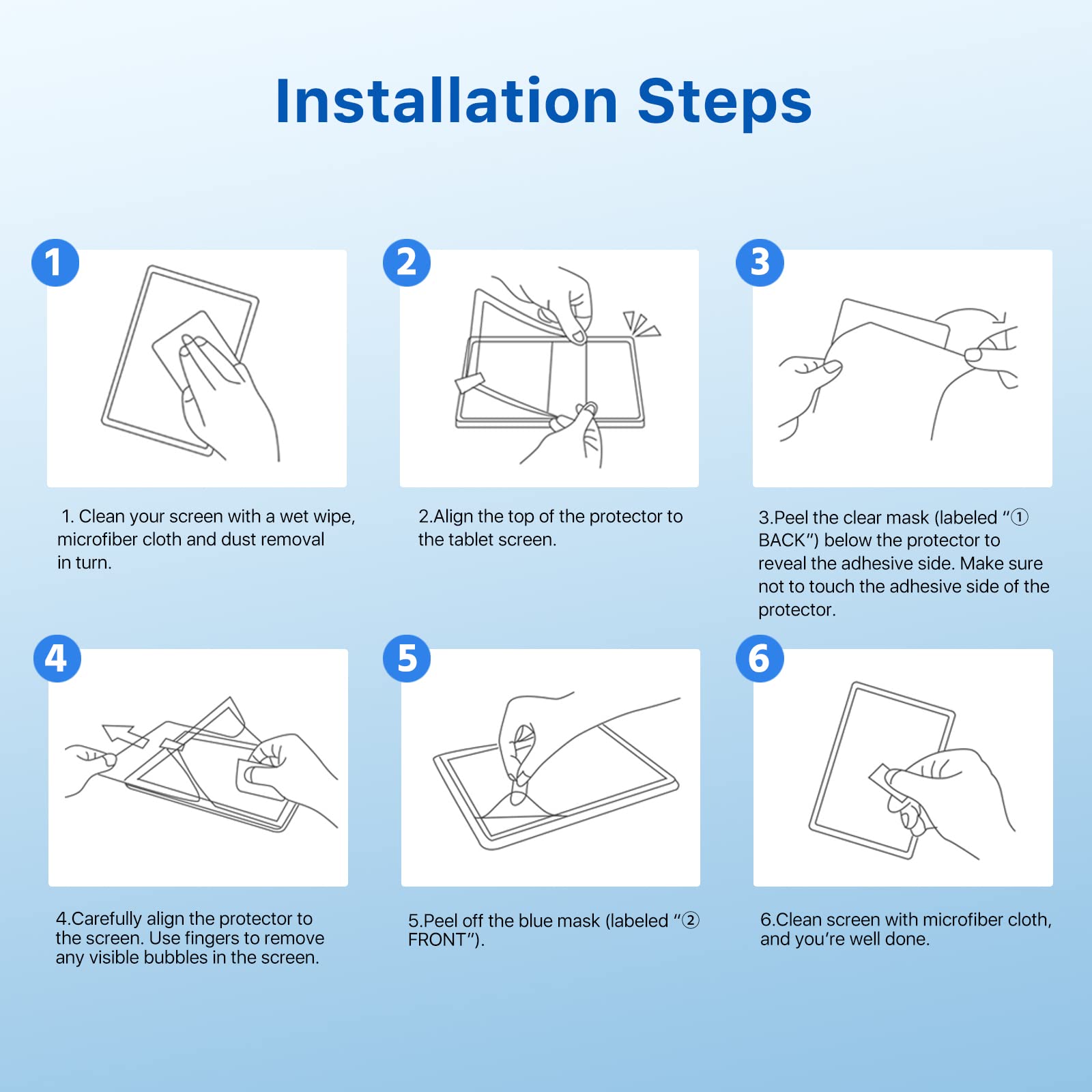 Installation Steps

1

1. Clean your screen with a wet wipe, microfiber cloth and dust removal in turn.

2

2.Align the top of the protector to the tablet screen.

3

3.Peel the clear mask (labeled "① BACK") below the protector to reveal the adhesive side. Make sure not to touch the adhesive side of the protector.

4

4.Carefully align the protector to the screen. Use fingers to remove any visible bubbles in the screen.

5

5.Peel off the blue mask (labeled "② FRONT").

6

6.Clean screen with microfiber cloth, and you're well done.