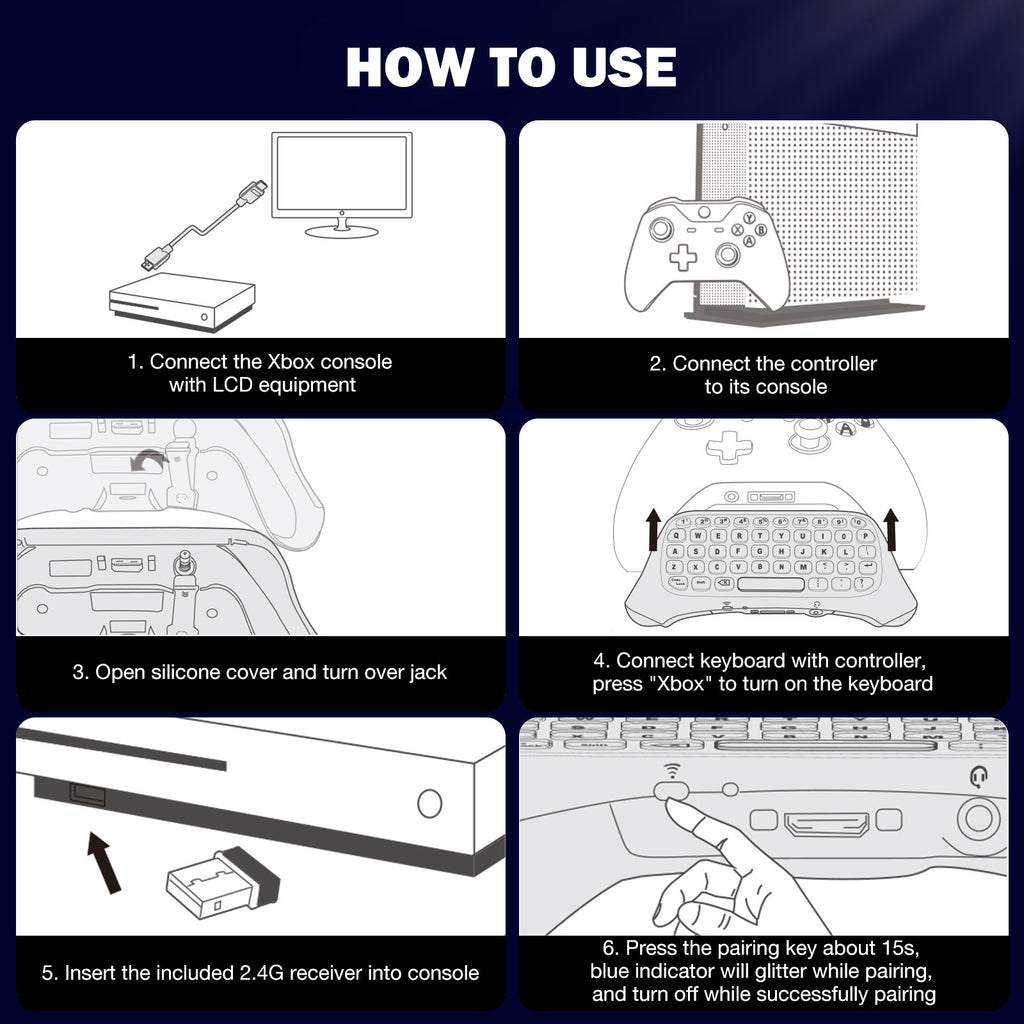 HOW TO USE

1. Connect the Xbox console with LCD equipment

2. Connect the controller to its console

3. Open silicone cover and turn over jack

4. Connect keyboard with controller, press "Xbox" to turn on the keyboard

5. Insert the included 2.4G receiver into console

6. Press the pairing key about 15s, blue indicator will glitter while pairing, and turn off while successfully pairing