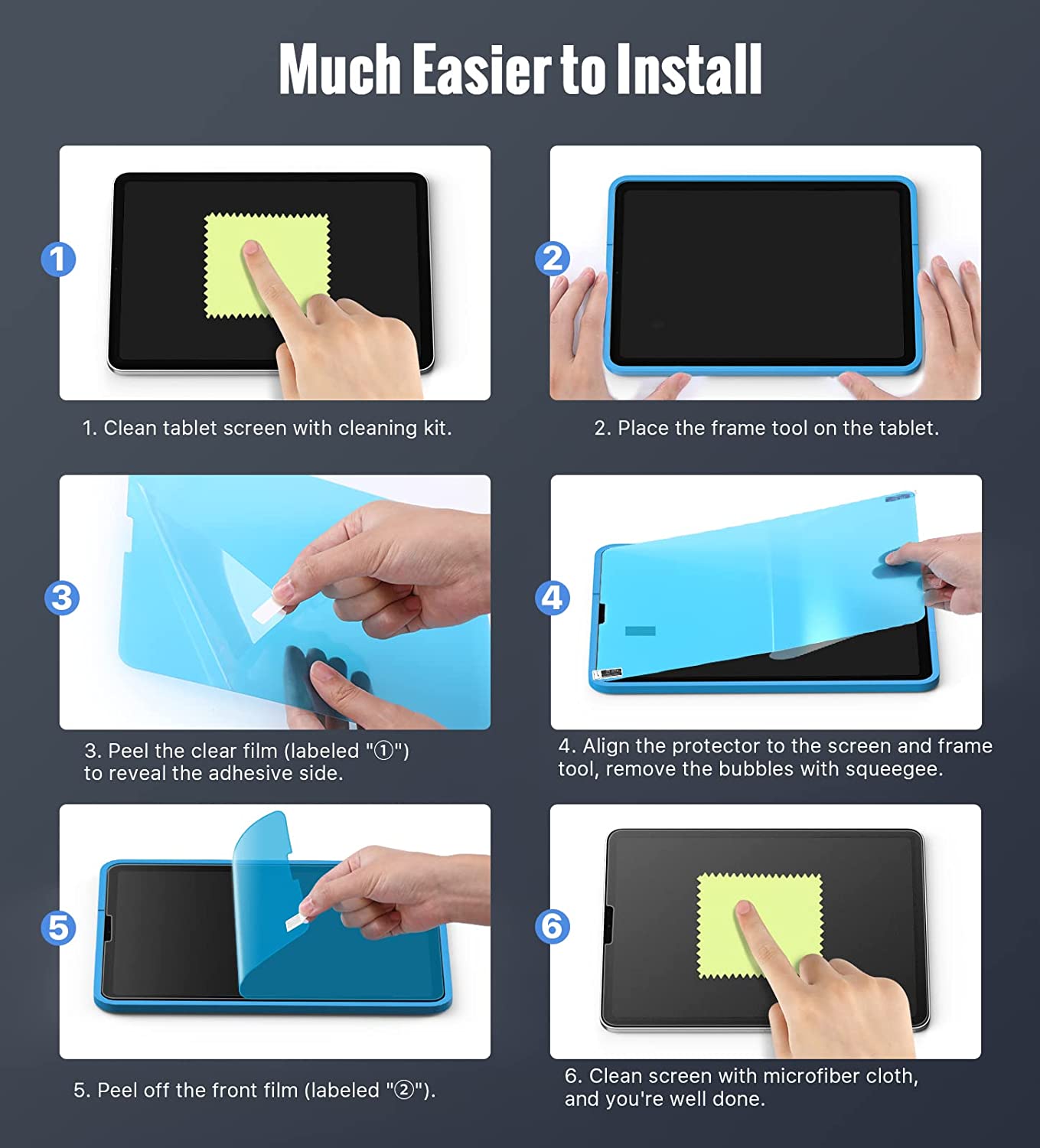 Much Easier to Install

1

1. Clean tablet screen with cleaning kit.

2

2. Place the frame tool on the tablet.

3

3. Peel the clear film (labeled "①") to reveal the adhesive side.

4

4. Align the protector to the screen and frame tool, remove the bubbles with squeegee.

5

5. Peel off the front film (labeled "②").

6

6. Clean screen with microfiber cloth, and you're well done.