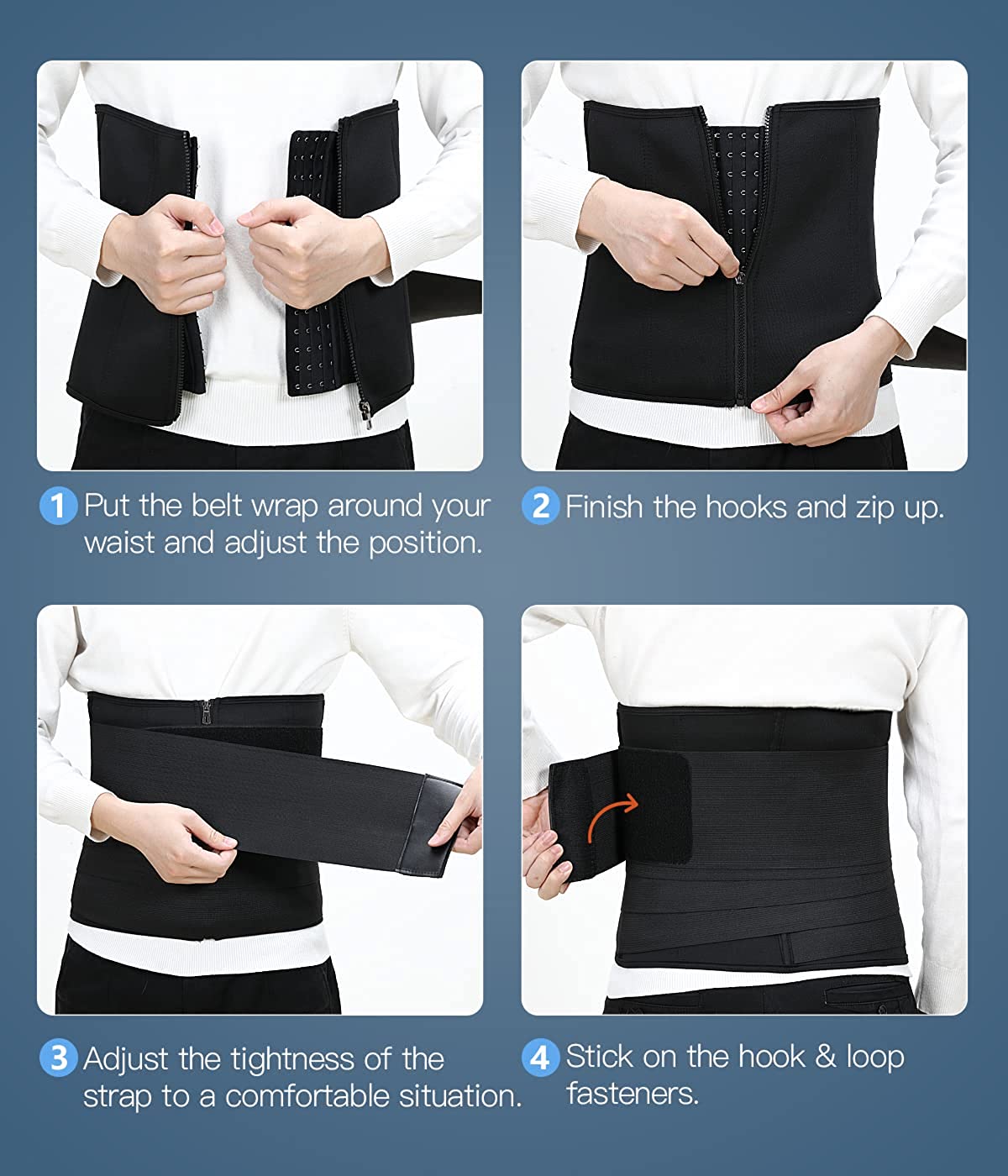 1 Put the belt wrap around your waist and adjust the position.

2 Finish the hooks and zip up.

3 Adjust the tightness of the strap to a comfortable situation.

4 Stick on the hook & loop fasteners.